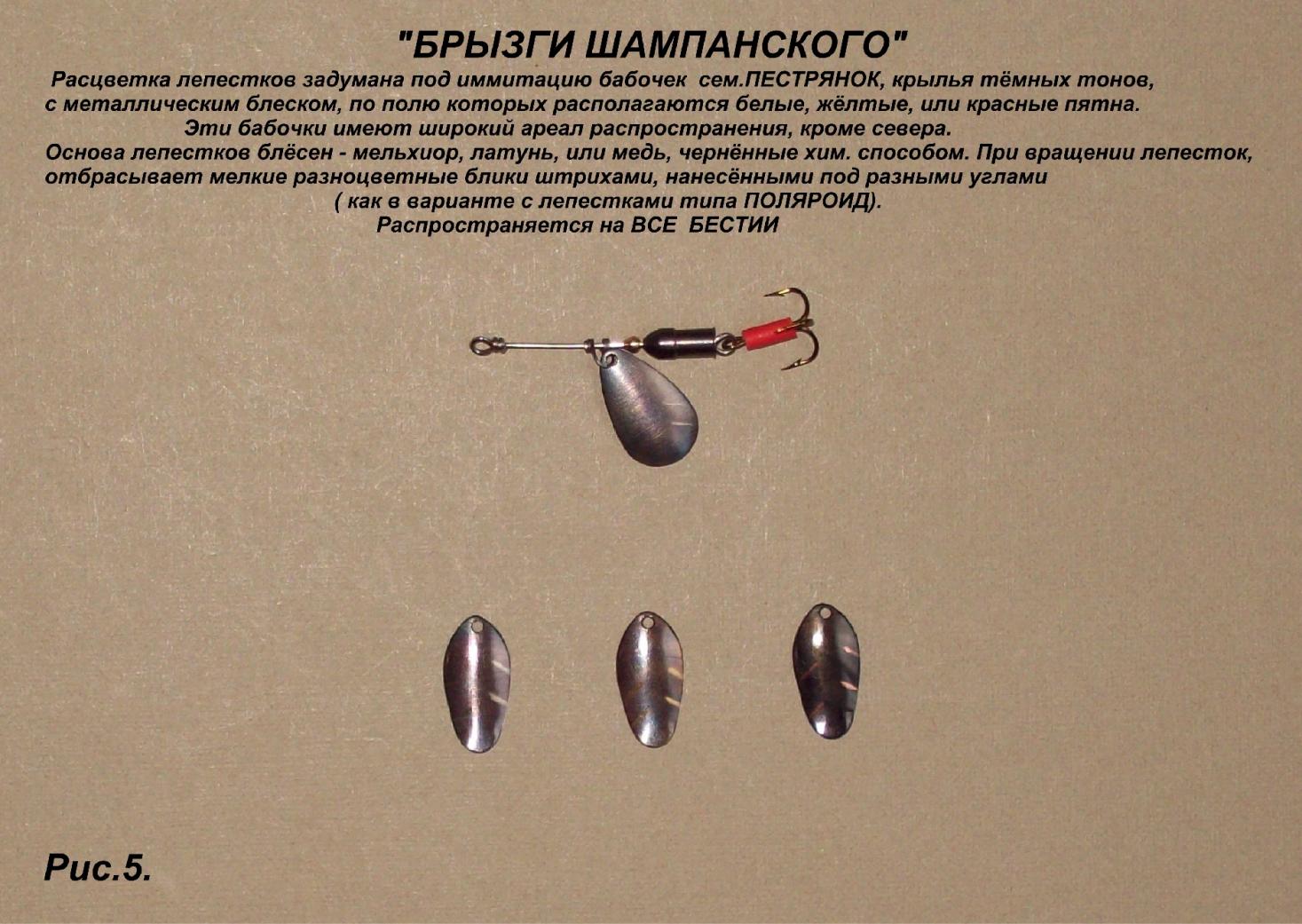 "БРЫЗГИ ШАМПАНСКОГО"

Расцветка лепестков задумана под иммитацию бабочек сем.ПЕСТРЯНОК, крылья тёмных тонов, с металлическим блеском, по полю которых располагаются белые, жёлтые, или красные пятна.
Эти бабочки имеют широкий ареал распространения, кроме севера.
Основа лепестков блёсен - мельхиор, латунь, или медь, чернённые хим. способом. При вращении лепесток, отбрасывает мелкие разноцветные блики штрихами, нанесёнными под разными углами
( как в варианте с лепестками типа ПОЛЯРОИД).
Распространяется на ВСЕ БЕСТИИ

Рис.5.