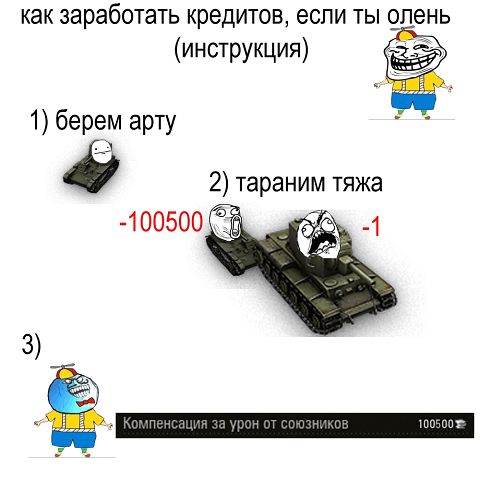 как заработать кредитов, если ты олень (инструкция)

1) берем арту

2) тараним тяжа

-100500

-1

3)

Компенсация за урон от союзников 100500