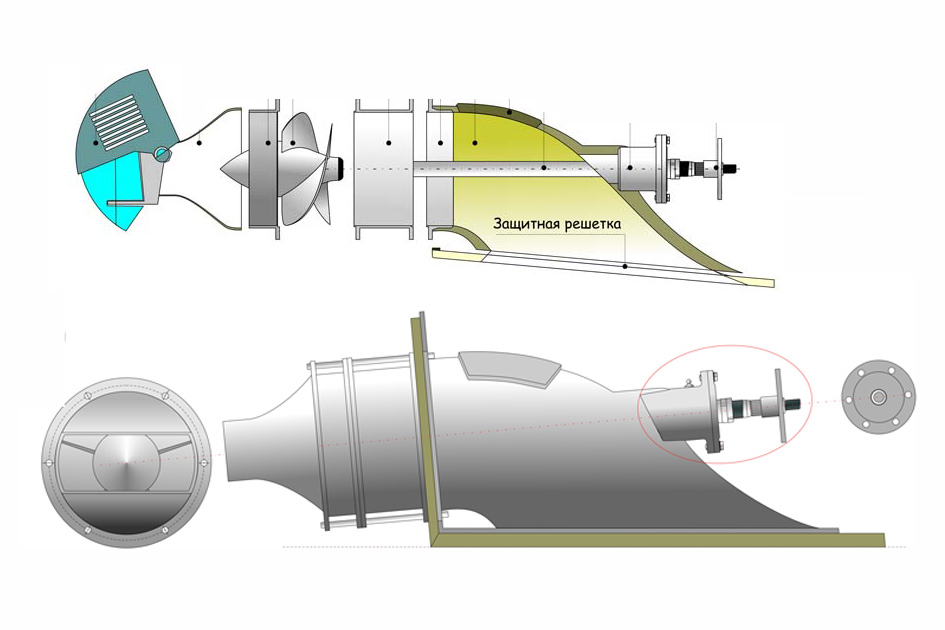 Защитная решетка