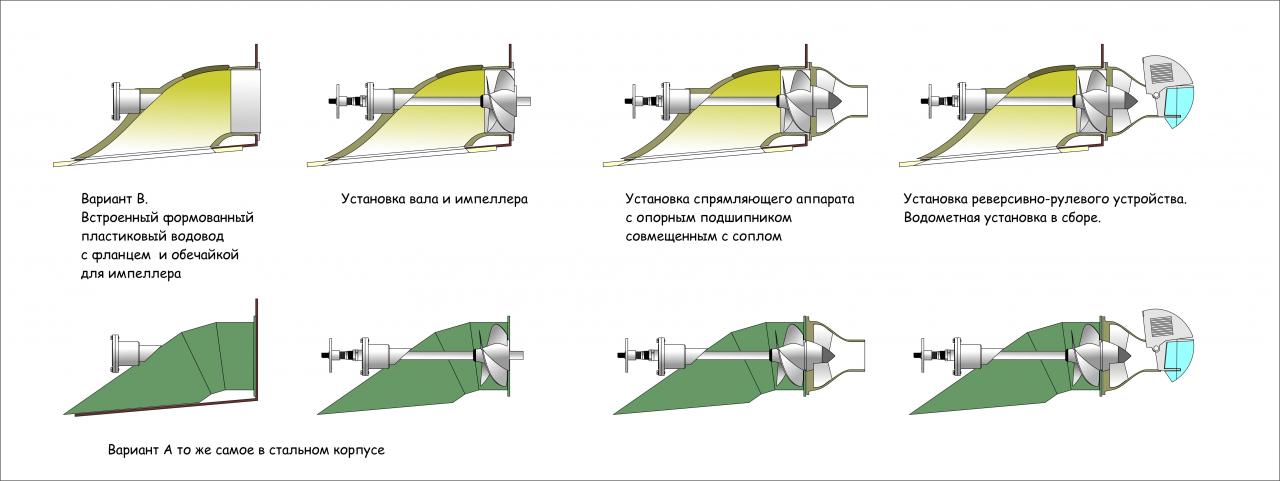 Вариант В.
Встроенный формованный пластиковый водовод с фланцем и обечайкой для импеллера

Установка вала и импеллера

Установка спрямляющего аппарата с опорным подшипником совмещенным с соплом

Установка реверсивно-рулевого устройства.
Водометная установка в сборе.

Вариант А то же самое в стальном корпусе