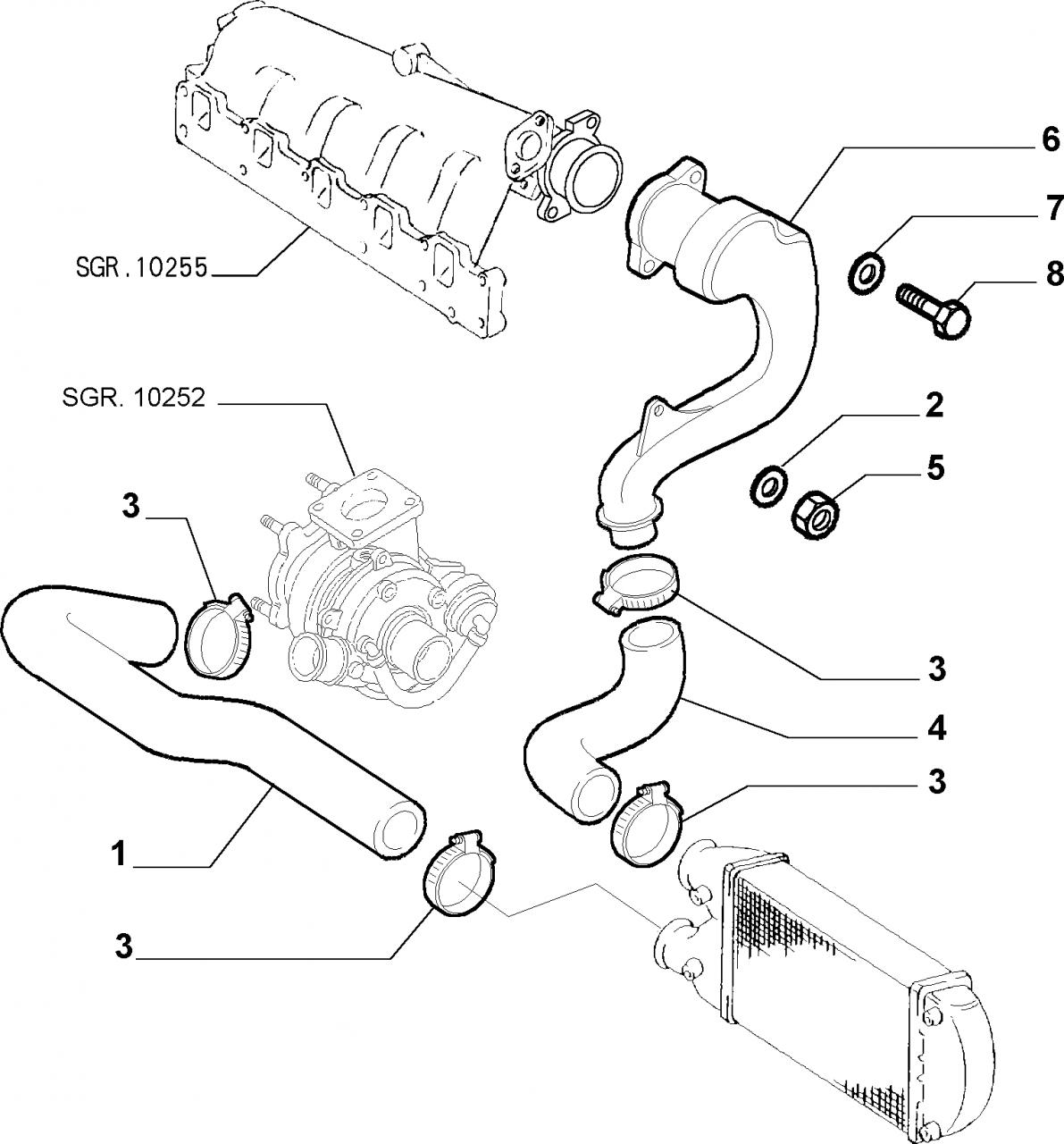 6

7

8

SGR.10255

SGR. 10252

2

5

3

3

4

3

1

3