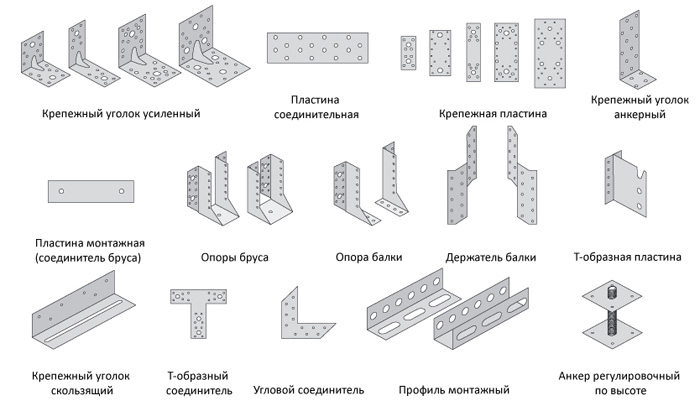 Крепежный уголок усиленный

Пластина соединительная

Крепежная пластина

Крепежный уголок анкерный

Пластина монтажная (соединитель бруса)

Опоры бруса

Опора балки

Держатель балки

Т-образная пластина

Крепежный уголок скользящий

Т-образный соединитель

Угловой соединитель

Профиль монтажный

Анкер регулировочный по высоте