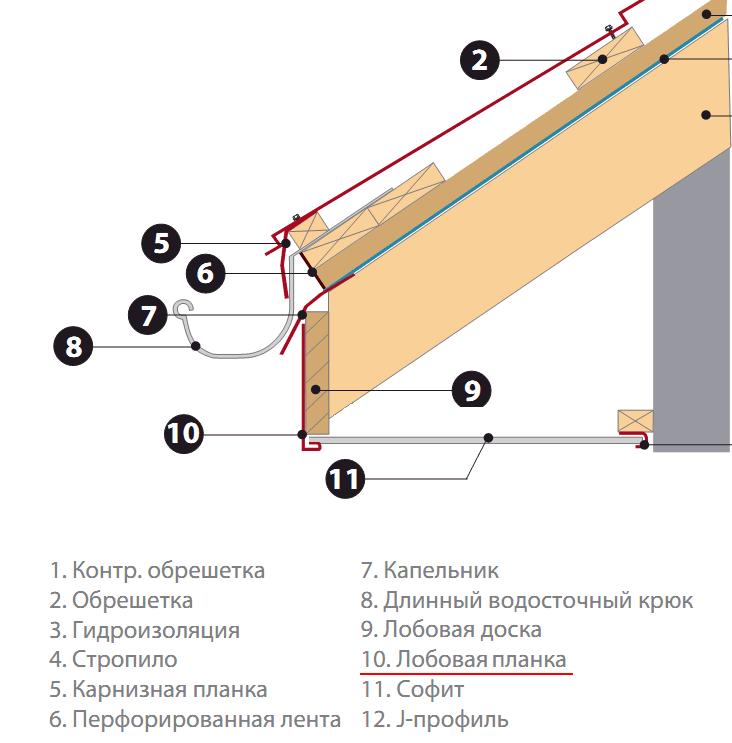 2
5
6
7
8
9
10
11

1. Контр. обрешетка
2. Обрешетка
3. Гидроизоляция
4. Стропило
5. Карнизная планка
6. Перфорированная лента

7. Капельник
8. Длинный водосточный крюк
9. Лобовая доска
10. Лобовая планка
11. Софит
12. J-профиль