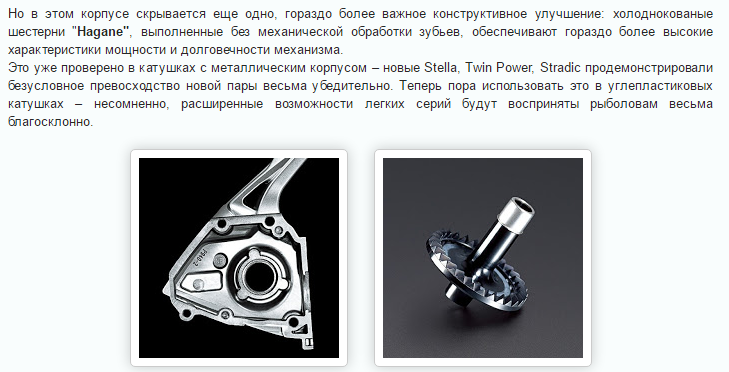 Но в этом корпусе скрывается еще одно, гораздо более важное конструктивное улучшение: холоднокованые шестерни "Hagane", выполненные без механической обработки зубьев, обеспечивают гораздо более высокие характеристики мощности и долговечности механизма.
Это уже проверено в катушках с металлическим корпусом – новые Stella, Twin Power, Stradic продемонстрировали безусловное превосходство новой пары весьма убедительно. Теперь пора использовать это в углепластиковых катушках – несомненно, расширенные возможности легких серий будут восприняты рыболовам весьма благосклонно.