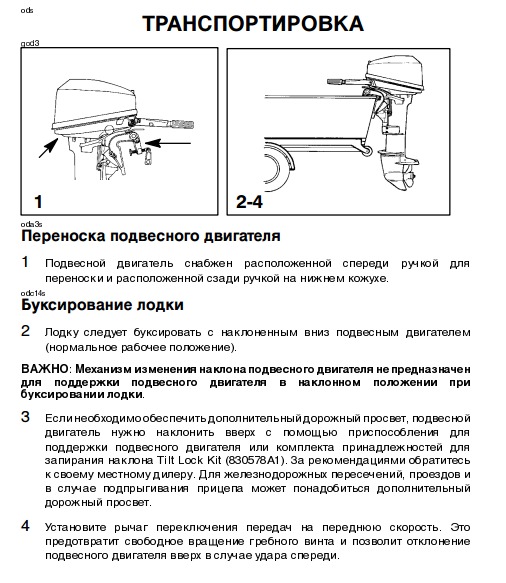 ods

ТРАНСПОРТИРОВКА

god3

1

2-4

oda3s

Переноска подвесного двигателя

1 Подвесной двигатель снабжен расположенной спереди ручкой для переноски и расположенной сзади ручкой на нижнем кожухе.

odc14s

Буксирование лодки

2 Лодку следует буксировать с наклоненным вниз подвесным двигателем (нормальное рабочее положение).

ВАЖНО: Механизм изменения наклона подвесного двигателя не предназначен для поддержки подвесного двигателя в наклонном положении при буксировании лодки.

3 Если необходимо обеспечить дополнительный дорожный просвет, подвесной двигатель нужно наклонить вверх с помощью приспособления для поддержки подвесного двигателя или комплекта принадлежностей для запирания наклона Tilt Lock Kit (830578A1). За рекомендациями обратитесь к своему местному дилеру. Для железнодорожных пересечений, проездов и в случае подпрыгивания прицепа может понадобиться дополнительный дорожный просвет.

4 Установите рычаг переключения передач на переднюю скорость. Это предотвратит свободное вращение гребного винта и позволит отклонение подвесного двигателя вверх в случае удара спереди.