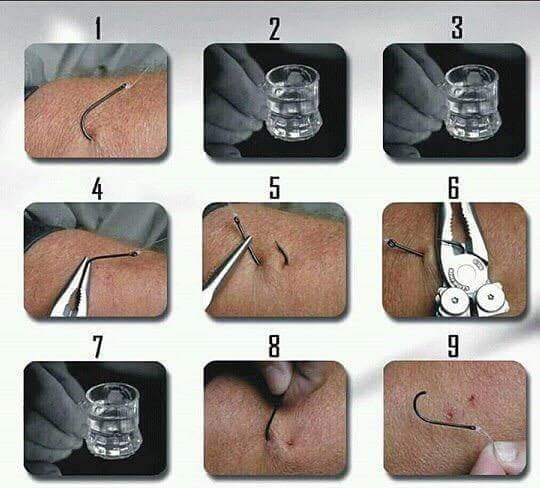 1

2

3

4

5

6

7

8

9