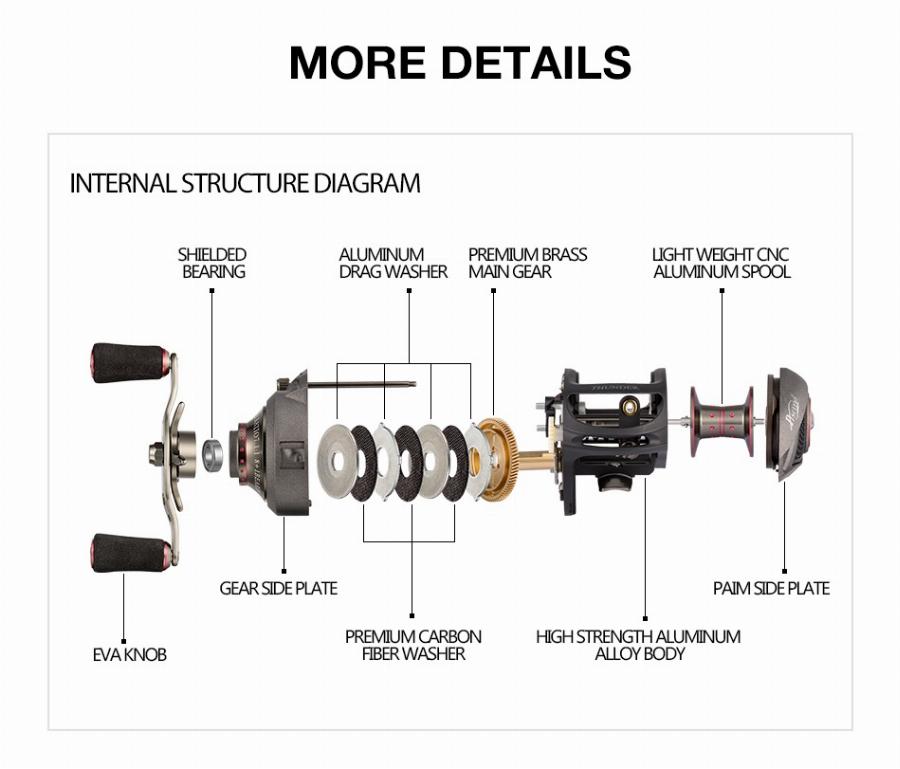 MORE DETAILS

INTERNAL STRUCTURE DIAGRAM

SHIELDED BEARING

ALUMINUM DRAG WASHER

PREMIUM BRASS MAIN GEAR

LIGHT WEIGHT CNC ALUMINUM SPOOL

GEAR SIDE PLATE

PAIM SIDE PLATE

EVA KNOB

PREMIUM CARBON FIBER WASHER

HIGH STRENGTH ALUMINUM ALLOY BODY