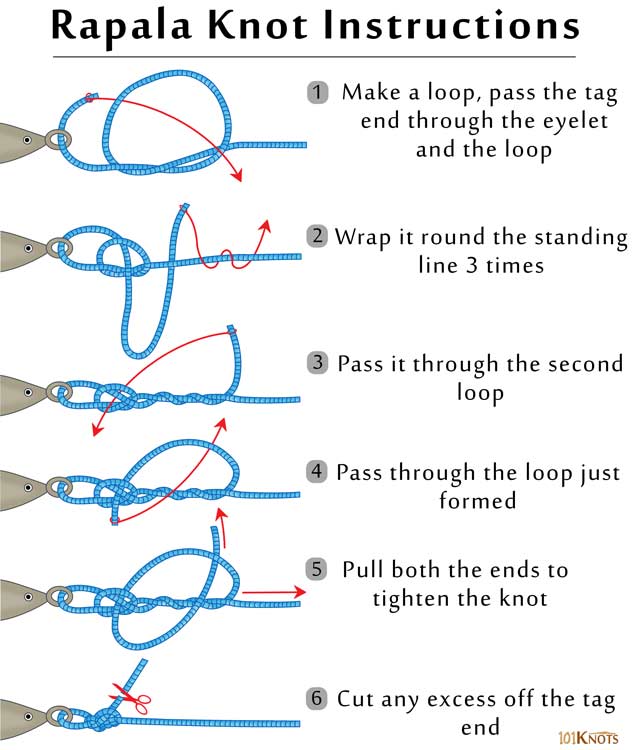 Rapala Knot Instructions

1 Make a loop, pass the tag end through the eyelet and the loop

2 Wrap it round the standing line 3 times

3 Pass it through the second loop

4 Pass through the loop just formed

5 Pull both the ends to tighten the knot

6 Cut any excess off the tag end

101KNOTS